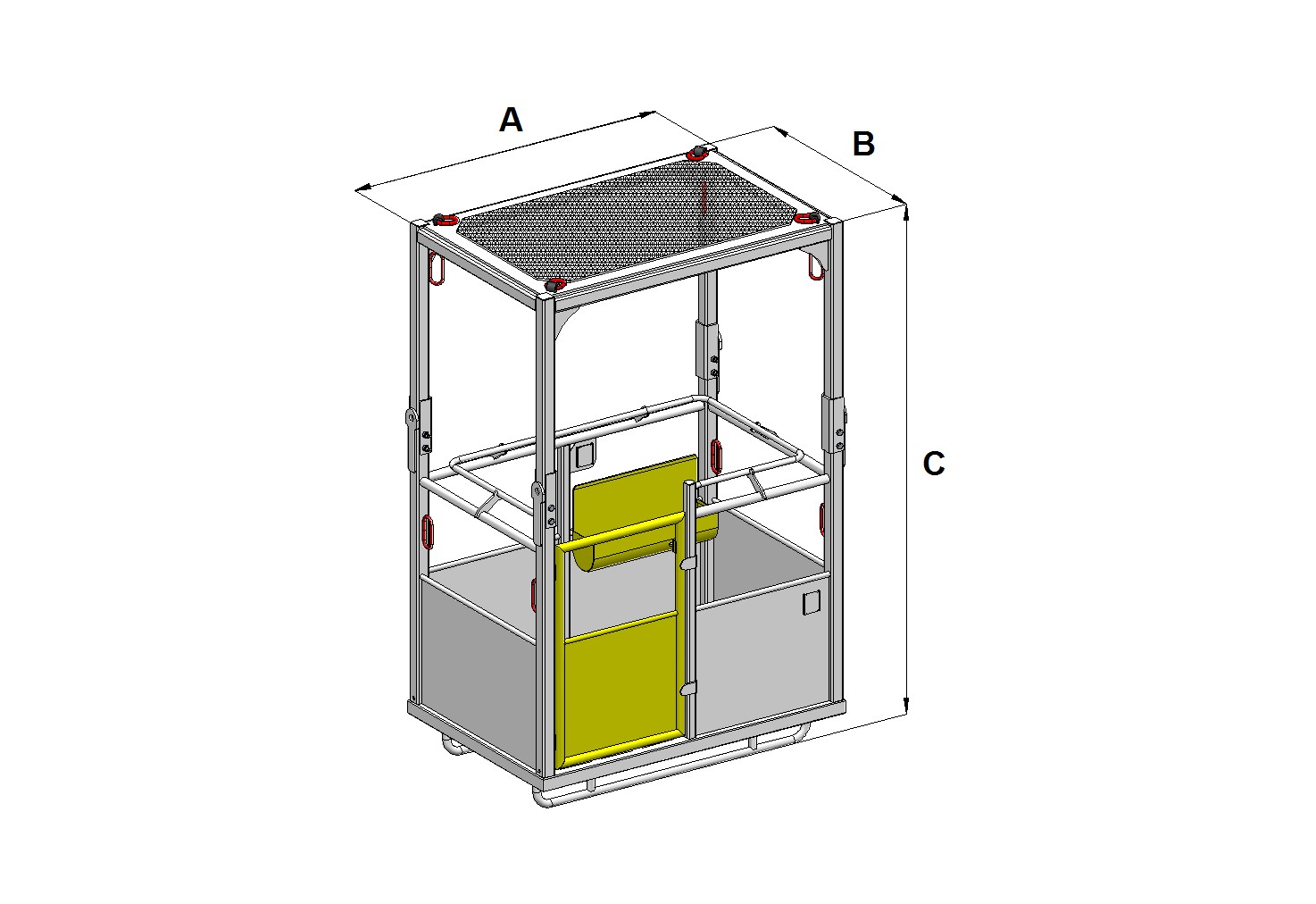 A

B

C