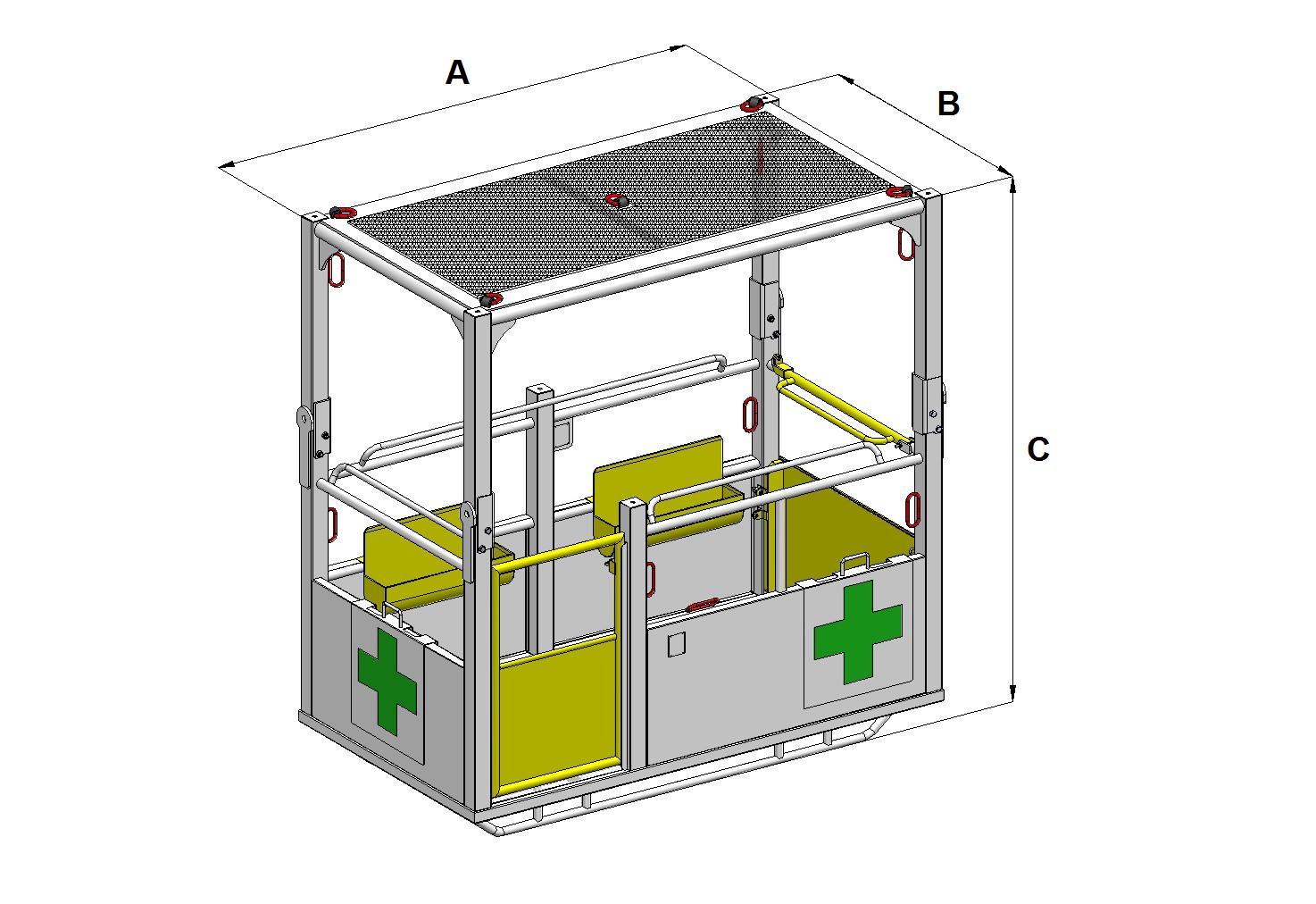 A

B

C