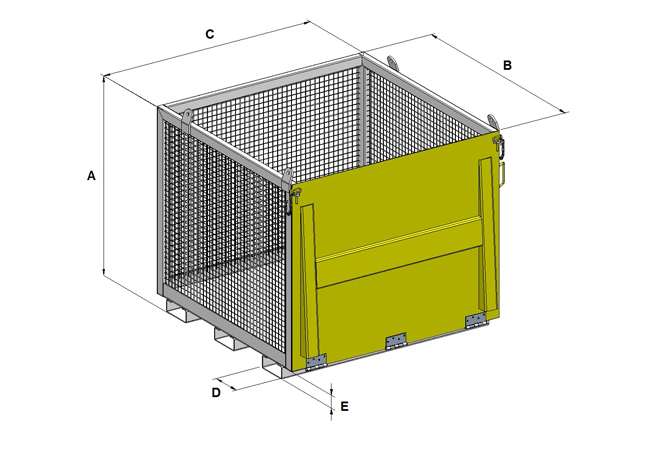 C
B
A
D
E